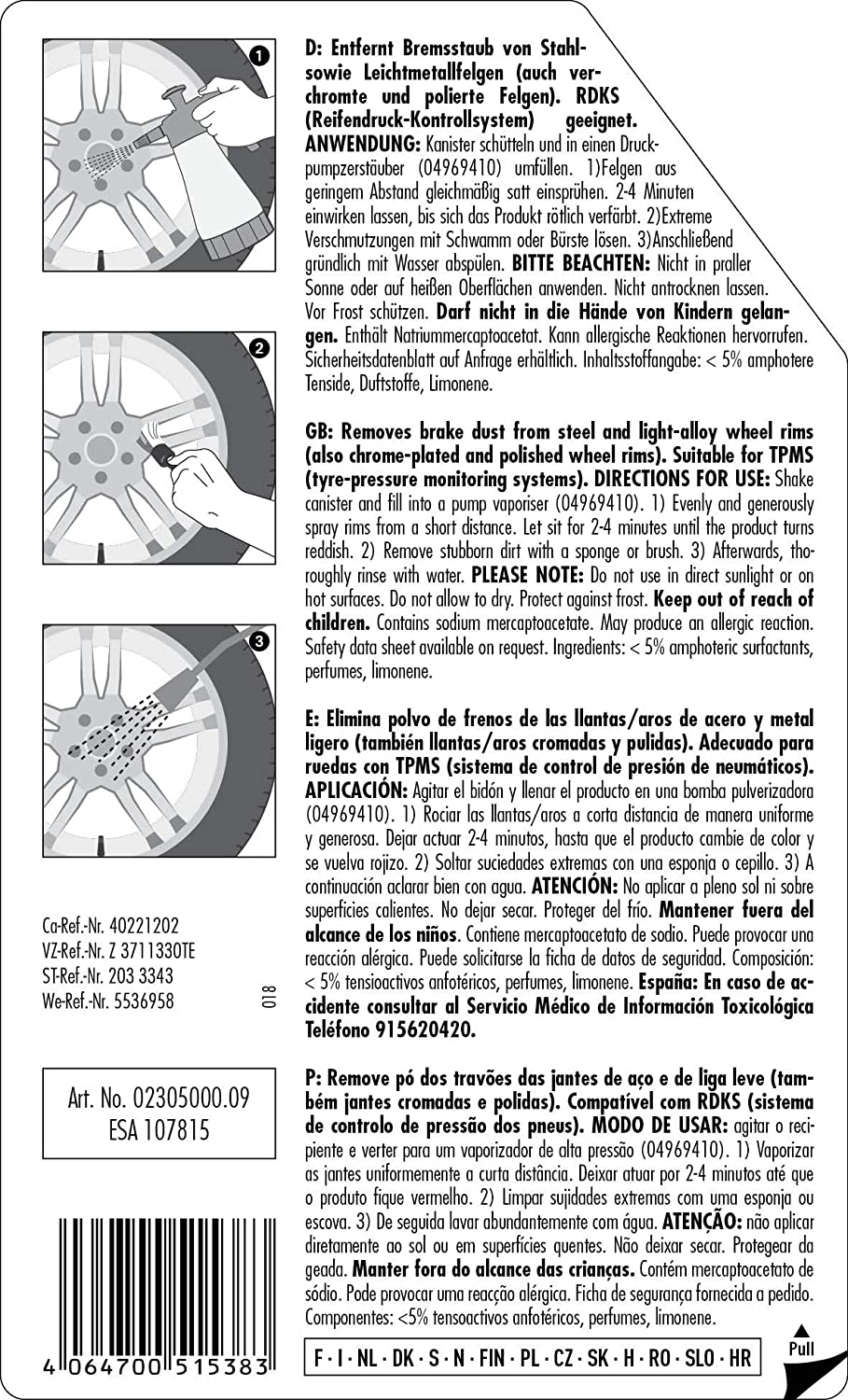 1

2

3

Ca-Ref.-Nr. 40221202
VZ-Ref.-Nr. Z 3711330TE
ST-Ref.-Nr. 203 3343
We-Ref.-Nr. 5536958

018

Art. No. 02305000.09
ESA 107815

4 064700 515383

D: Entfernt Bremsstaub von Stahl- sowie Leichtmetallfelgen (auch verchromte und polierte Felgen). RDKS (Reifendruck-Kontrollsystem) geeignet. ANWENDUNG: Kanister schütteln und in einen Druckpumpzerstäuber (04969410) umfüllen. 1)Felgen aus geringem Abstand gleichmäßig satt einsprühen. 2-4 Minuten einwirken lassen, bis sich das Produkt rötlich verfärbt. 2)Extreme Verschmutzungen mit Schwamm oder Bürste lösen. 3)Anschließend gründlich mit Wasser abspülen. BITTE BEACHTEN: Nicht in praller Sonne oder auf heißen Oberflächen anwenden. Nicht antrocknen lassen. Vor Frost schützen. Darf nicht in die Hände von Kindern gelangen. Enthält Natriummercaptoacetat. Kann allergische Reaktionen hervorrufen. Sicherheitsdatenblatt auf Anfrage erhältlich. Inhaltsstoffangabe: < 5% amphotere Tenside, Duftstoffe, Limonene.

GB: Removes brake dust from steel and light-alloy wheel rims (also chrome-plated and polished wheel rims). Suitable for TPMS (tyre-pressure monitoring systems). DIRECTIONS FOR USE: Shake canister and fill into a pump vaporiser (04969410). 1) Evenly and generously spray rims from a short distance. Let sit for 2-4 minutes until the product turns reddish. 2) Remove stubborn dirt with a sponge or brush. 3) Afterwards, thoroughly rinse with water. PLEASE NOTE: Do not use in direct sunlight or on hot surfaces. Do not allow to dry. Protect against frost. Keep out of reach of children. Contains sodium mercaptoacetate. May produce an allergic reaction. Safety data sheet available on request. Ingredients: < 5% amphoteric surfactants, perfumes, limonene.

E: Elimina polvo de frenos de las llantas/aros de acero y metal ligero (también llantas/aros cromadas y pulidas). Adecuado para ruedas con TPMS (sistema de control de presión de neumáticos). APLICACIÓN: Agitar el bidón y llenar el producto en una bomba pulverizadora (04969410). 1) Rociar las llantas/aros a corta distancia de manera uniforme y generosa. Dejar actuar 2-4 minutos, hasta que el producto cambie de color y se vuelva rojizo. 2) Soltar suciedades extremas con una esponja o cepillo. 3) A continuación aclarar bien con agua. ATENCIÓN: No aplicar a pleno sol ni sobre superficies calientes. No dejar secar. Proteger del frío. Mantener fuera del alcance de los niños. Contiene mercaptoacetato de sodio. Puede provocar una reacción alérgica. Puede solicitarse la ficha de datos de seguridad. Composición: < 5% tensioactivos anfotéricos, perfumes, limonene. España: En caso de accidente consultar al Servicio Médico de Información Toxicológica Teléfono 915620420.

P: Remove pó dos travões das jantes de aço e de liga leve (também jantes cromadas e polidas). Compatível com RDKS (sistema de controlo de pressão dos pneus). MODO DE USAR: agitar o recipiente e verter para um vaporizador de alta pressão (04969410). 1) Vaporizar as jantes uniformemente a curta distância. Deixar atuar por 2-4 minutos até que o produto fique vermelho. 2) Limpar sujidades extremas com uma esponja ou escova. 3) De seguida lavar abundantemente com água. ATENÇÃO: não aplicar diretamente ao sol ou em superfícies quentes. Não deixar secar. Protegear da geada. Manter fora do alcance das crianças. Contém mercaptoacetato de sódio. Pode provocar uma reacção alérgica. Ficha de segurança fornecida a pedido. Componentes: <5% tensoactivos anfotéricos, perfumes, limonene.

F · I · NL · DK · S · N · FIN · PL · CZ · SK · H · RO · SLO · HR

Pull